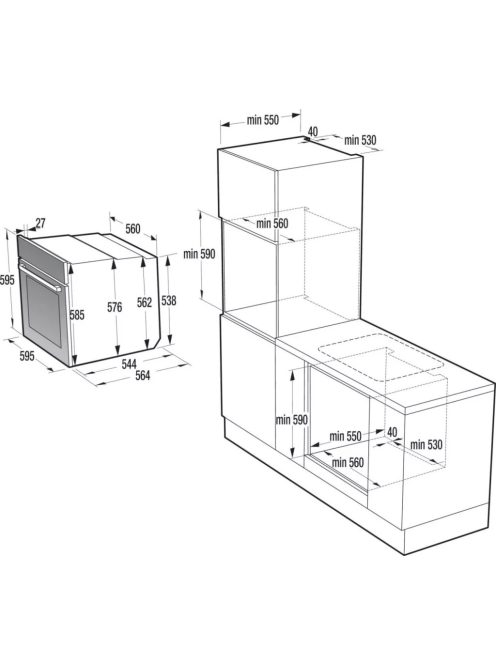 27
560
595
585
576
562
538
595
544
564
min 550
40
min 530
min 560
min 590
min 590
min 550
40
min 530
min 560